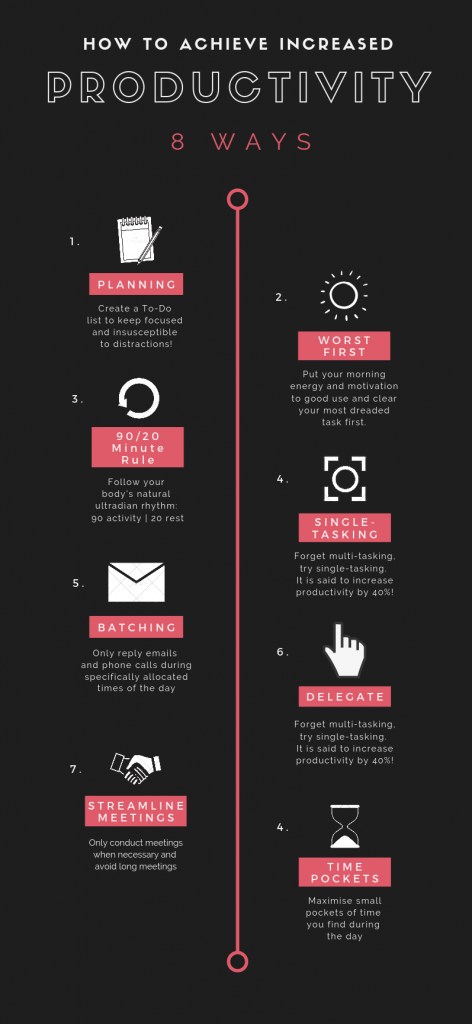 HOW TO ACHIEVE INCREASED

PRODUCTIVITY

8 WAYS

1.

PLANNING

Create a To-Do list to keep focused and insusceptible to distractions!

2.

WORST FIRST

Put your morning energy and motivation to good use and clear your most dreaded task first.

3.

90/20 Minute Rule

Follow your body's natural ultradian rhythm: 90 activity | 20 rest

4.

SINGLE-TASKING

Forget multi-tasking, try single-tasking. It is said to increase productivity by 40%!

5.

BATCHING

Only reply emails and phone calls during specifically allocated times of the day

6.

DELEGATE

Forget multi-tasking, try single-tasking. It is said to increase productivity by 40%!

7.

STREAMLINE MEETINGS

Only conduct meetings when necessary and avoid long meetings

4.

TIME POCKETS

Maximise small pockets of time you find during the day